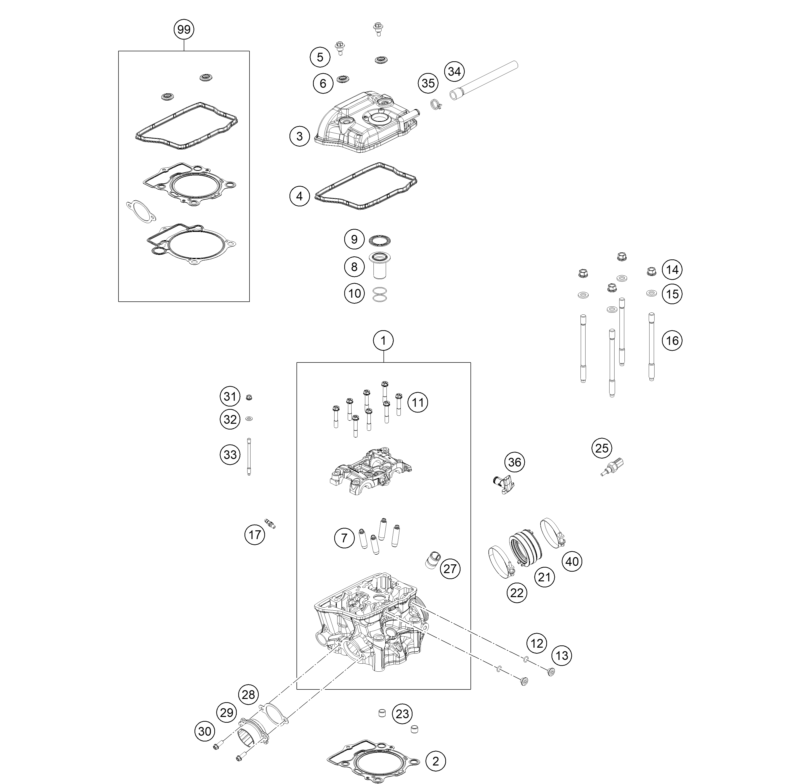 99
5
6
35
34
3
4
9
8
10
14
15
16
1
11
31
32
33
36
25
17
7
27
40
21
22
12
13
28
29
30
23
2