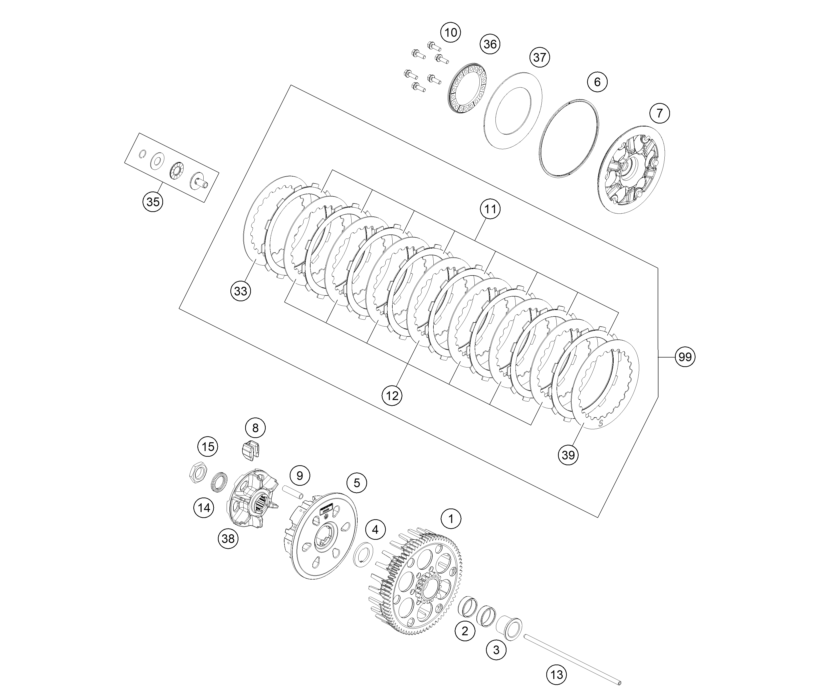 10
36
37
6
7
35
11
33
99
12
39
8
15
9
5
14
38
4
1
2
3
13