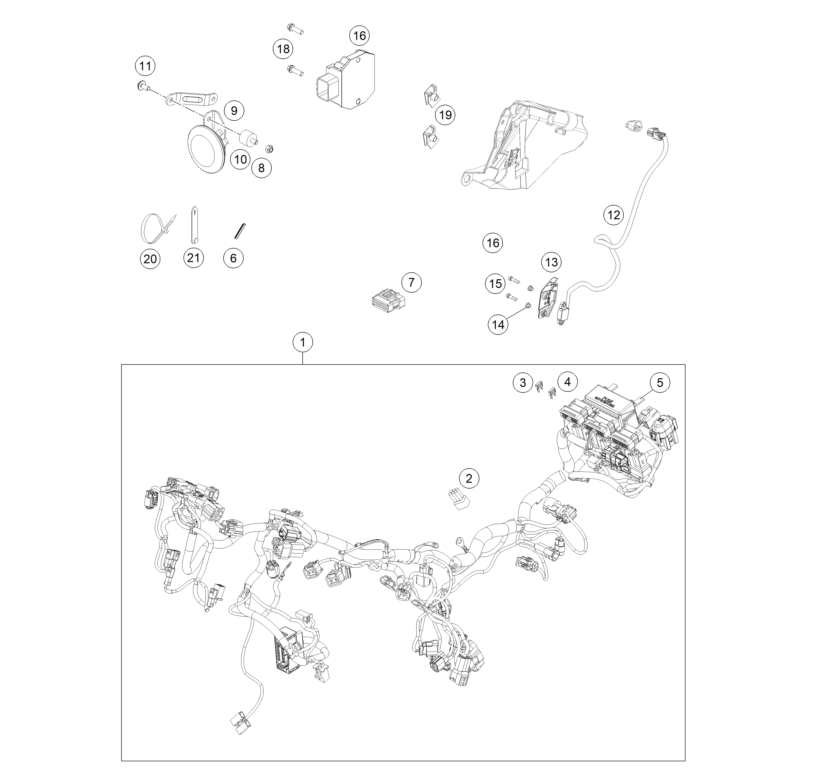 11
18
16
9
19
10
8
12
20
21
6
16
13
7
15
14
1
3
4
5
2