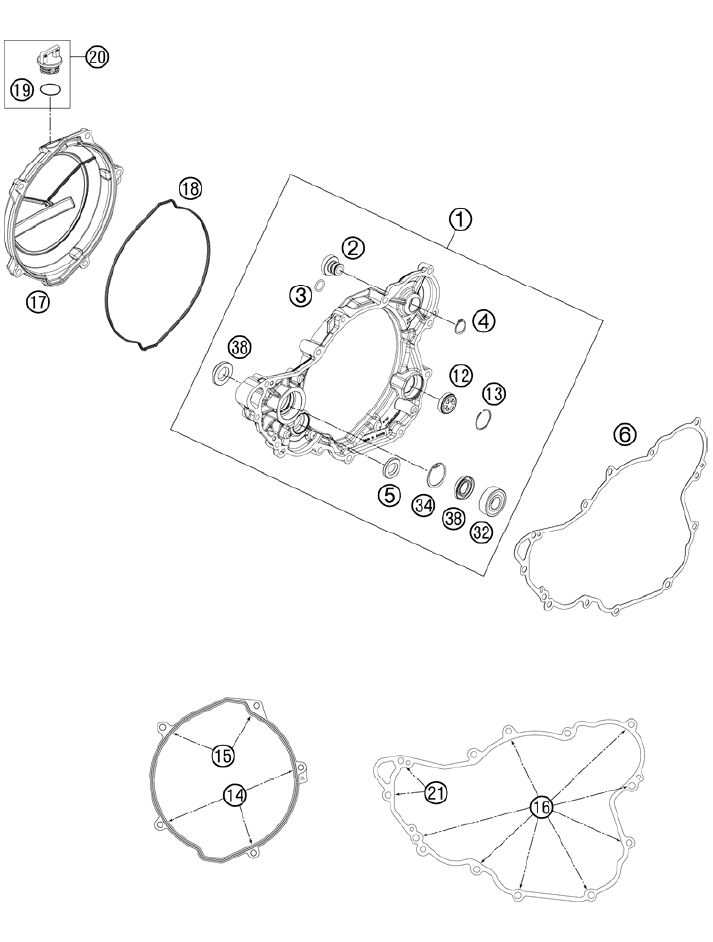 20
19
18
17
1
2
3
4
38
12
13
6
5
34
38
32
15
14
21
16