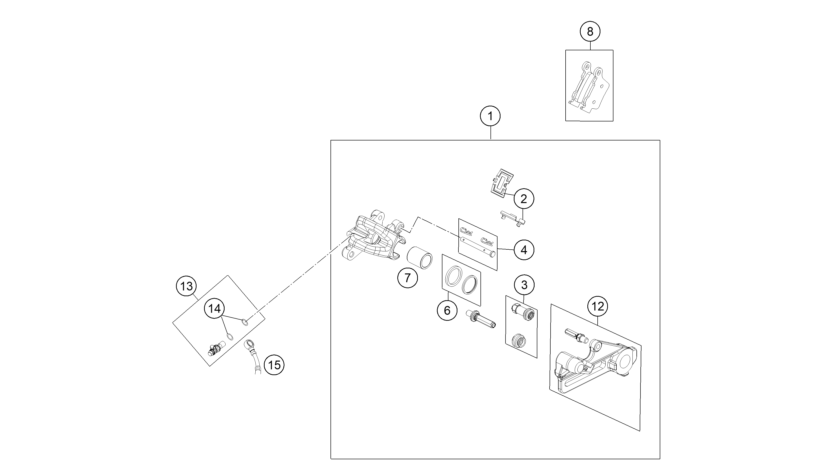 8
1
2
4
7
6
3
12
13
14
15