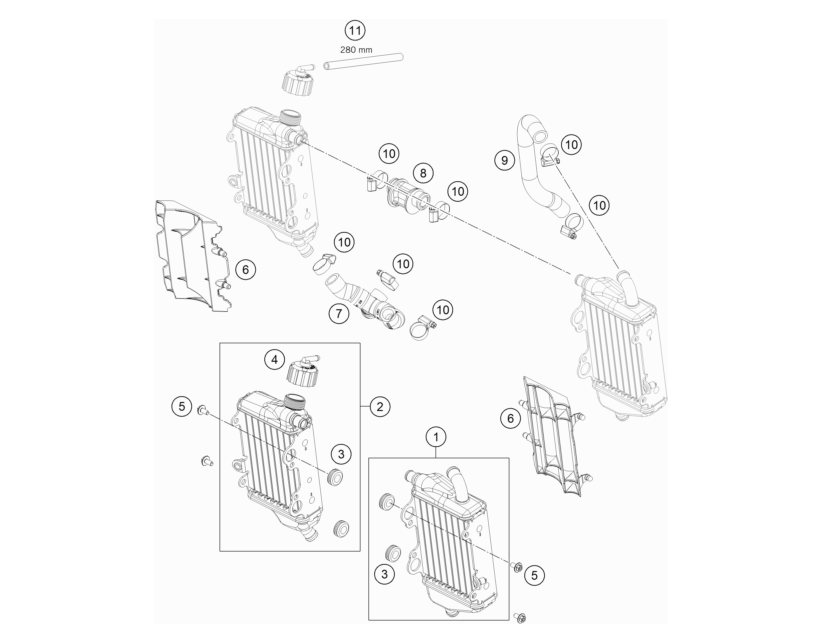 11
280 mm
10
8
10
9
10
10
6
10
10
7
10
4
2
5
3
1
6
3
5