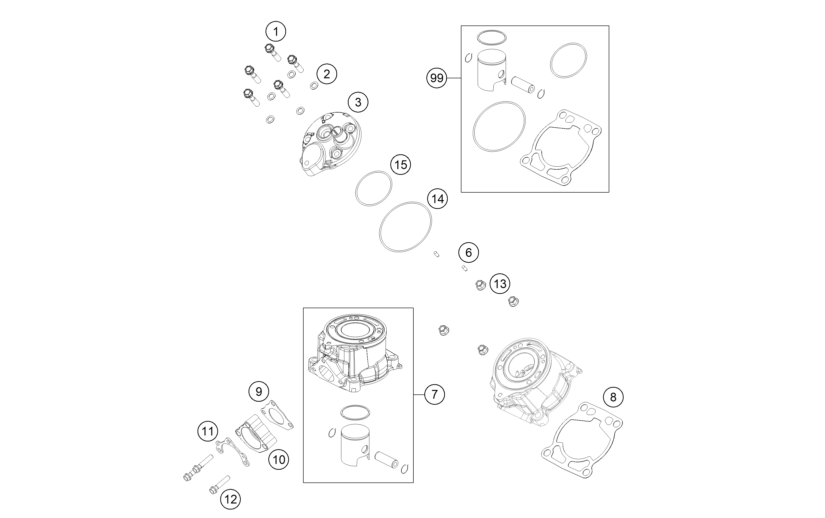 1
2
3
99
15
14
6
13
9
7
8
11
10
12