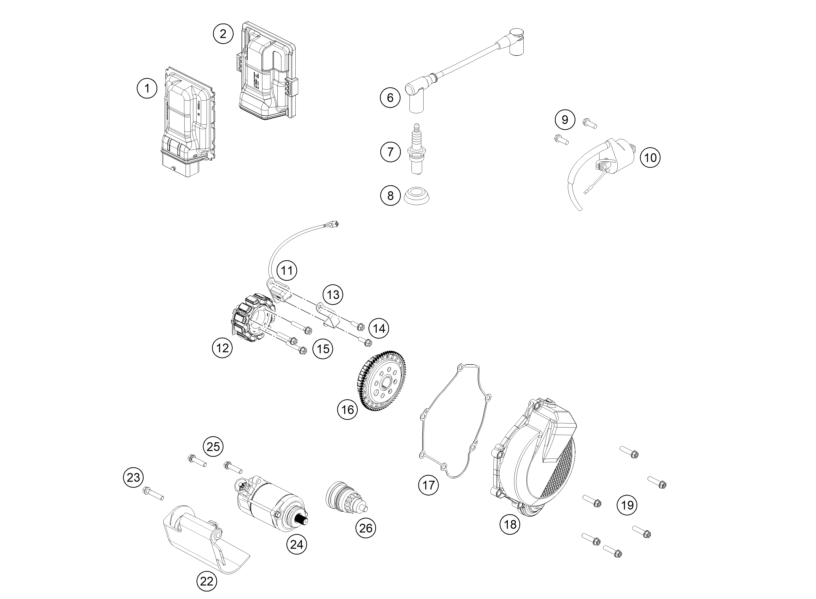 2
1
6
7
8
9
10
11
13
14
12
15
16
17
18
19
25
23
24
26
22