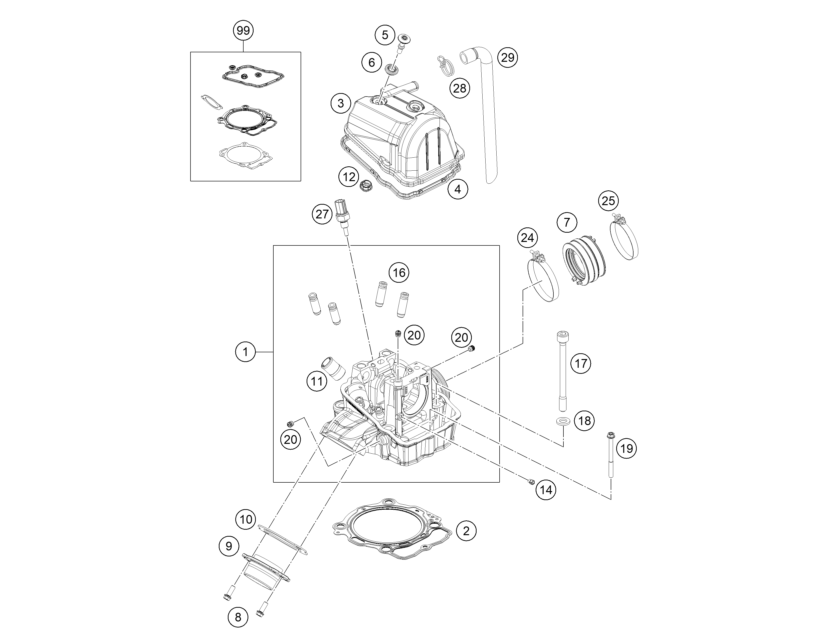 99
5
6
29
28
3
12
4
27
25
7
24
16
20
20
1
11
17
18
20
19
14
10
2
9
8