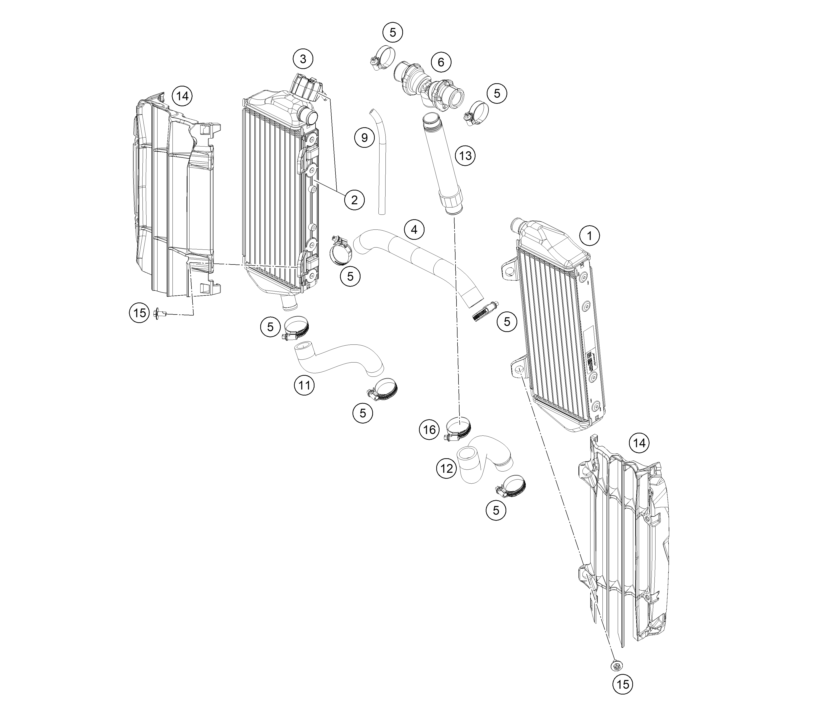 5
3
6
14
5
9
13
2
4
1
5
15
5
5
11
5
16
14
12
5
15