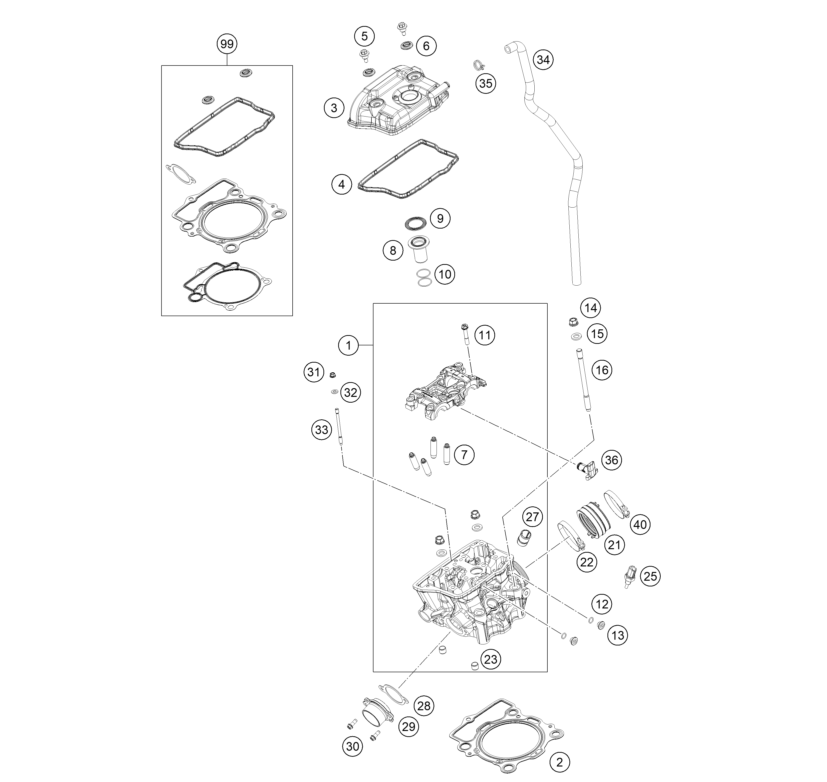 99
5
6
34
35
3
4
9
8
10
14
15
1
11
16
31
32
33
7
36
27
40
21
22
25
12
13
23
28
29
30
2