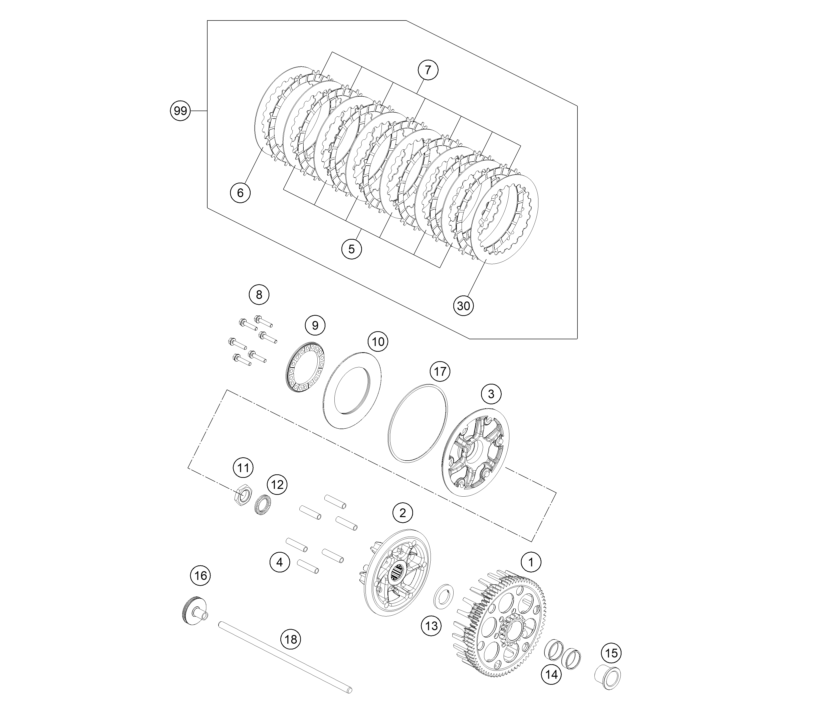 99
7
6
5
30
8
9
10
17
3
11
12
2
4
1
16
13
18
14
15