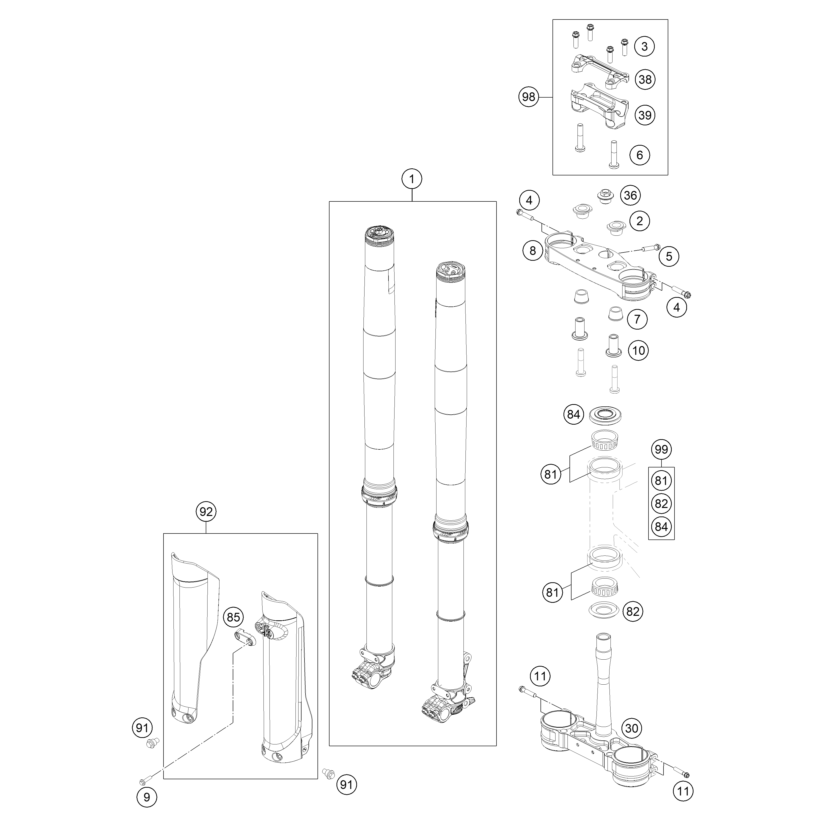 3
38
98
39
6
1
4
36
2
8
5
4
7
10
84
99
81
81
82
84
92
81
82
85
11
30
91
91
9
11