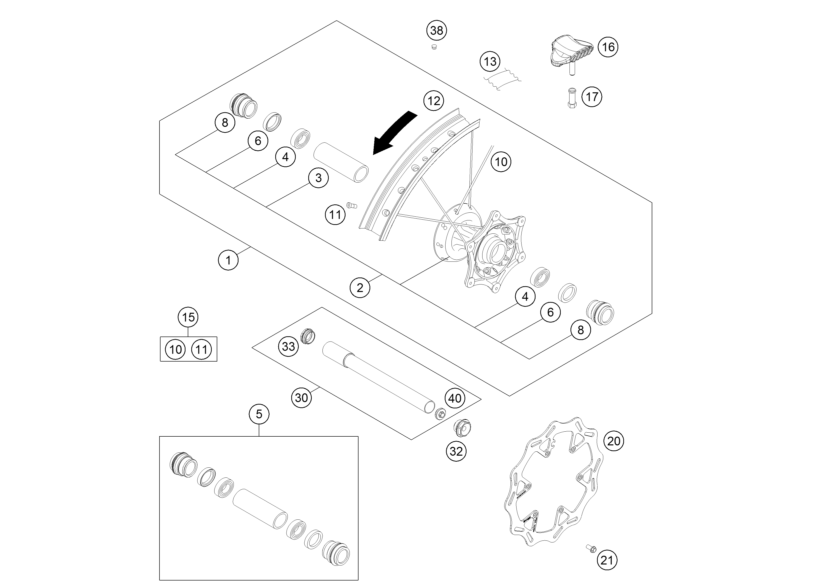 38
13
16
17
12
8
6
4
3
10
11
1
2
4
6
8
15
10 11
33
30
40
32
5
20
21