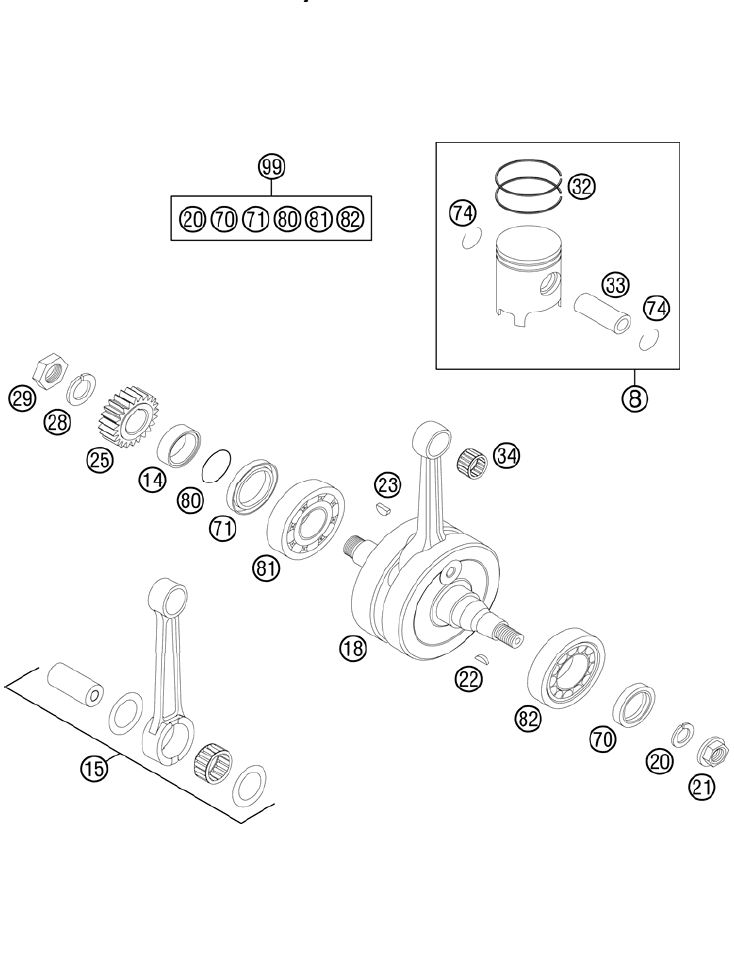 99
20 70 71 80 81 82

32
74
33
74
8

29
28
25
14
80
71
81
23
34
18
22
82
70
20
21
15