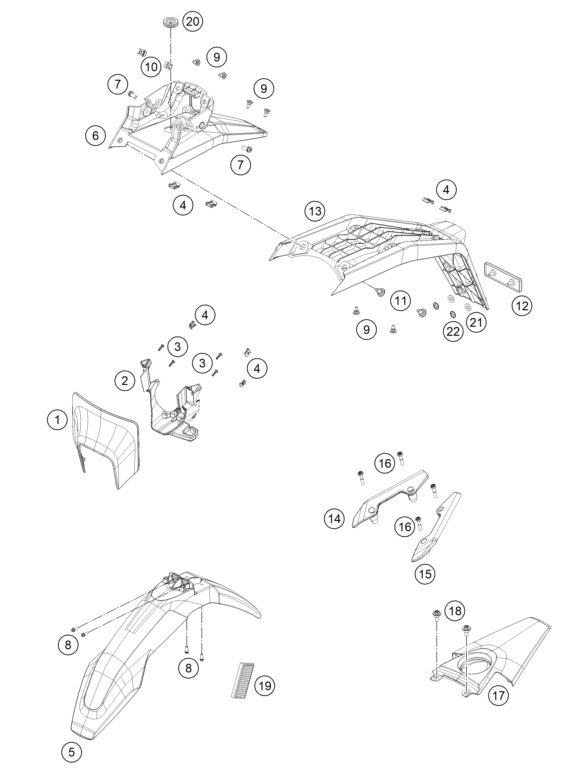 20
10
9
7
9
6
7
4
4
13
12
11
9
22
21
4
3
3
4
2
1
16
14
16
15
18
8
8
19
17
5