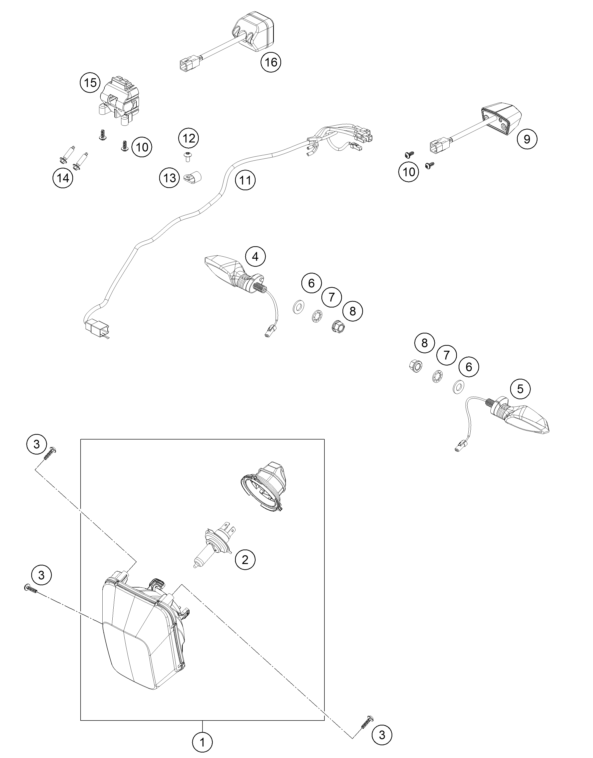 16
15
10
12
9
14
13
11
10
4
6
7
8
8
7
6
5
3
2
3
1
3