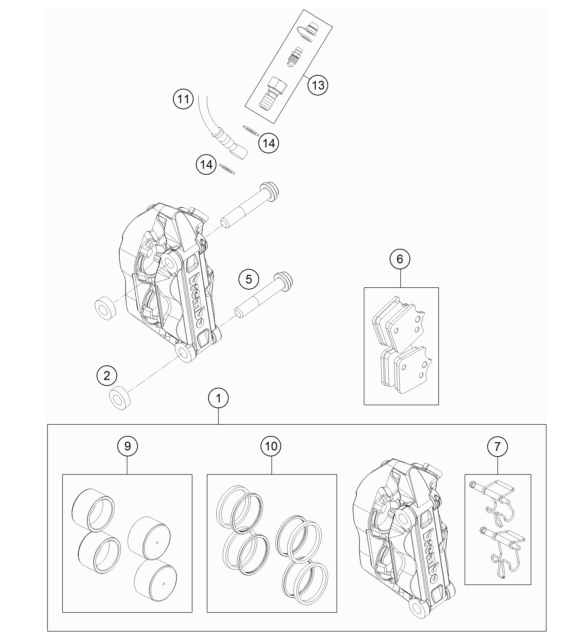 13

11

14

14

brembo

5

6

2

1

9

10

7

brembo