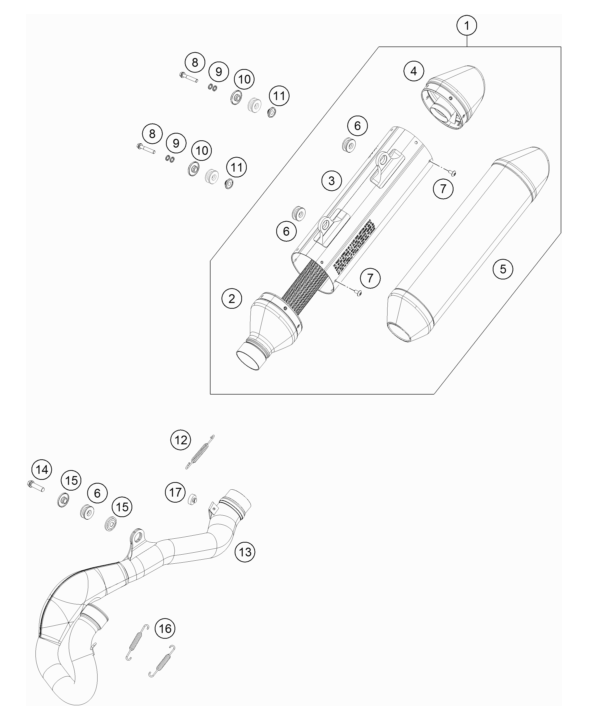 1
4
8
9
10
11
6
8
9
10
11
3
7
6
5
7
2
12
14
15
6
15
17
13
16