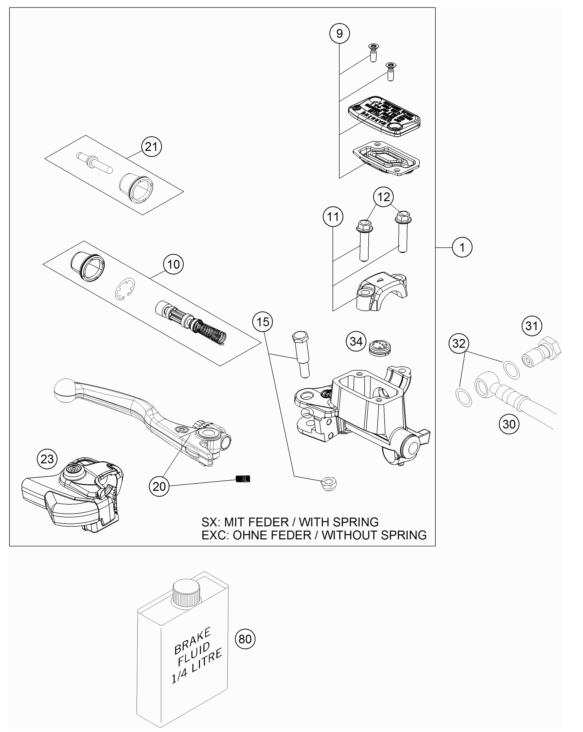 9

21

12

11

1

10

15

34

31

32

30

23

20

SX: MIT FEDER / WITH SPRING
EXC: OHNE FEDER / WITHOUT SPRING

BRAKE
FLUID
1/4 LITRE

80