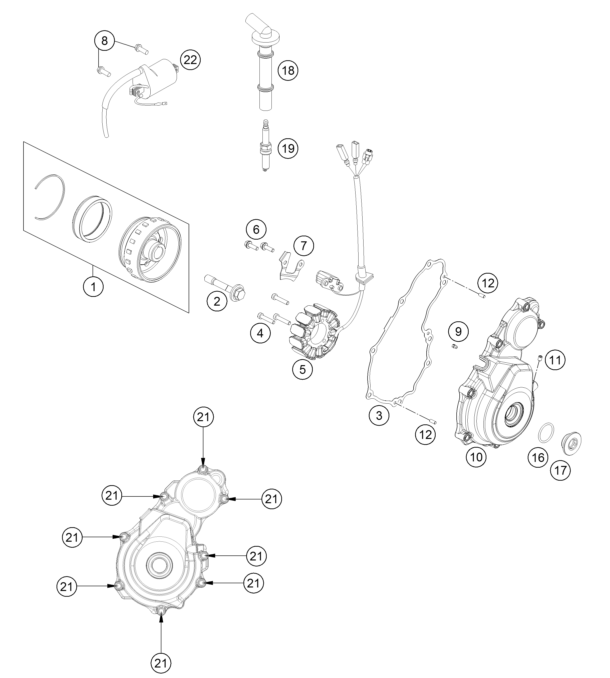 8
22
18
19
1
6
7
2
4
5
12
9
11
3
12
10
16
17
21
21
21
21
21
21
21
21