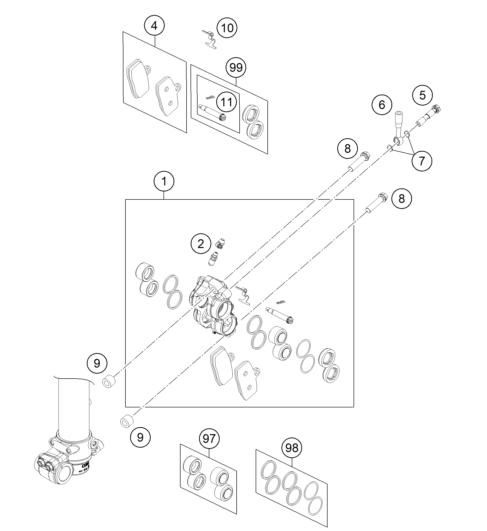 4
10
99
11
6
5
8
7
1
8
2
9
9
97
98