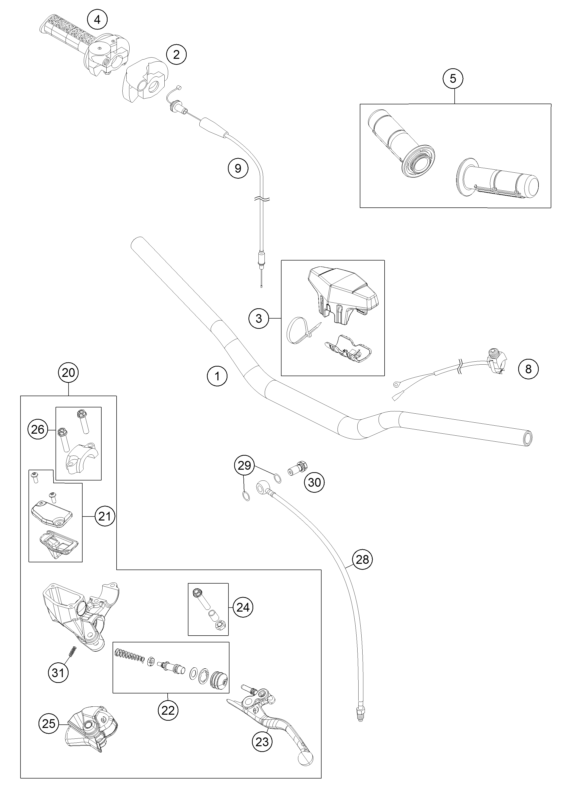 4
2
5
9
3
1
8
20
26
21
29
30
28
24
31
22
25
23