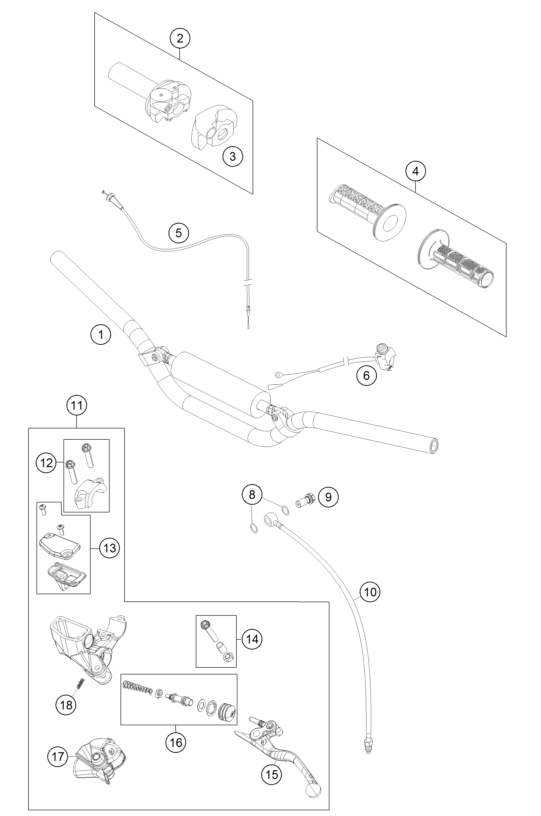 2
3
4
5
1
6
11
12
13
8
9
10
14
18
16
17
15