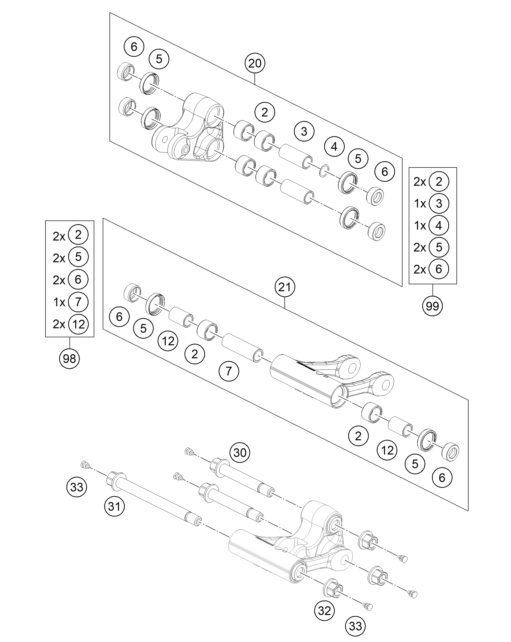 6
5
20
2
3
4
5
6

2x 2
1x 3
1x 4
2x 5
2x 6
99

2x 2
2x 5
2x 6
1x 7
2x 12
98

21
6
5
12
2
7
2
12
5
6

30
33
31
32
33