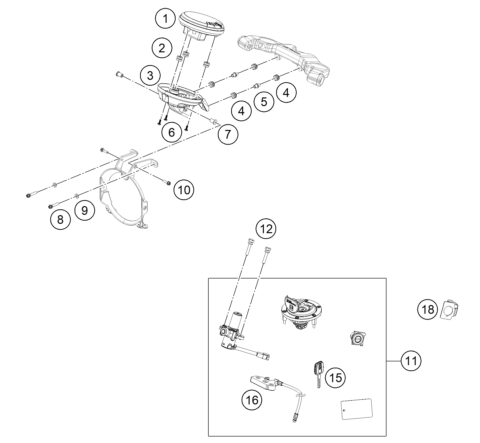 1
2
3
4
5
4
6
7
10
8
9
12
18
11
15
16