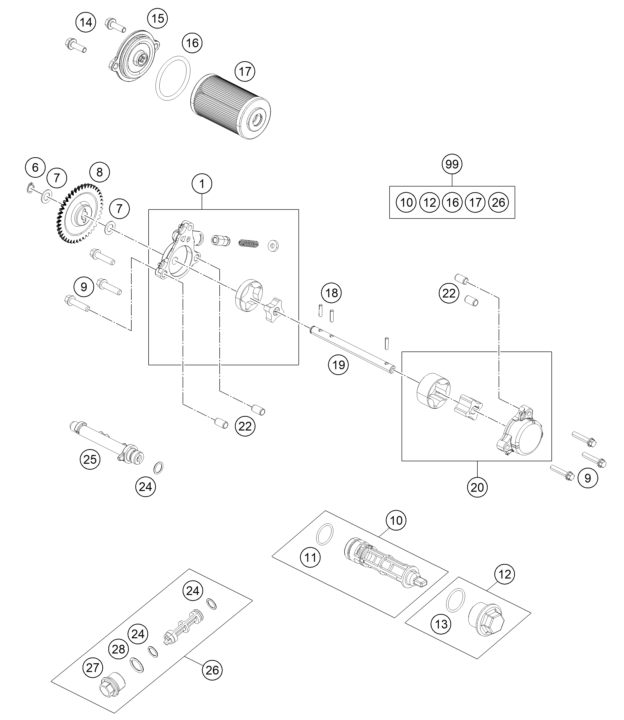 14
15
16
17
6
7
8
7
1
99
10 12 16 17 26
9
18
22
19
22
25
24
20
9
10
11
12
13
24
24
28
27
26