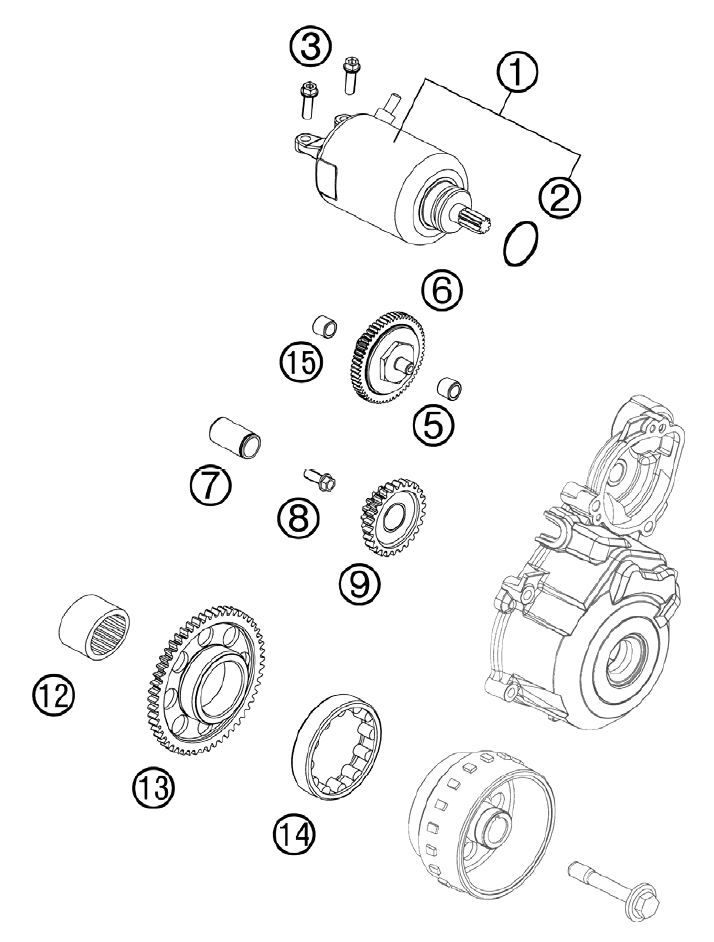 3
1
2
6
15
5
7
8
9
12
13
14