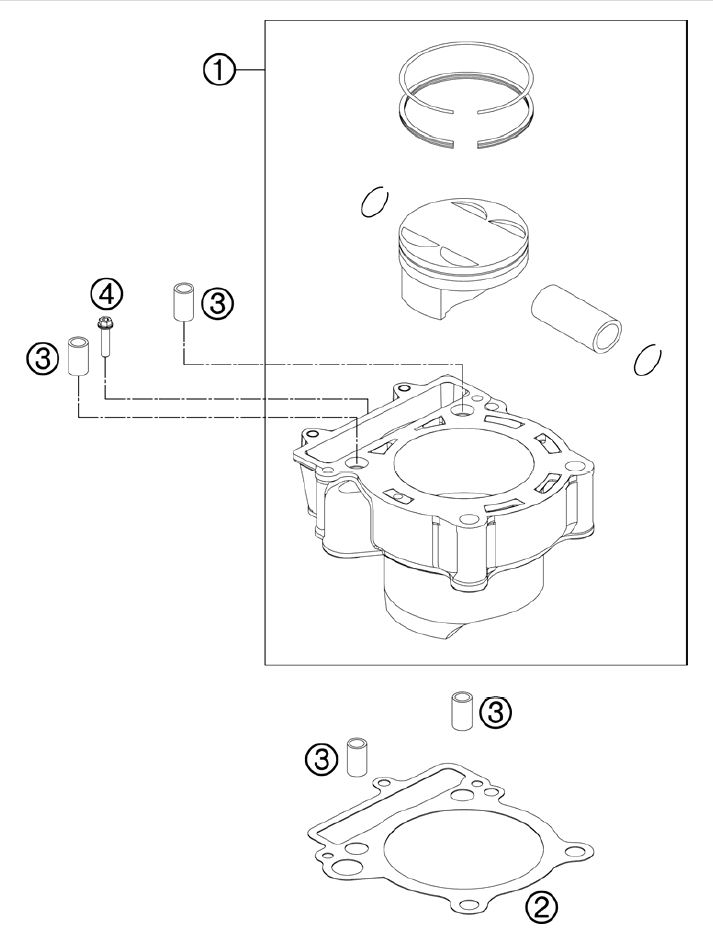 ①
④
③
③
③
③
②