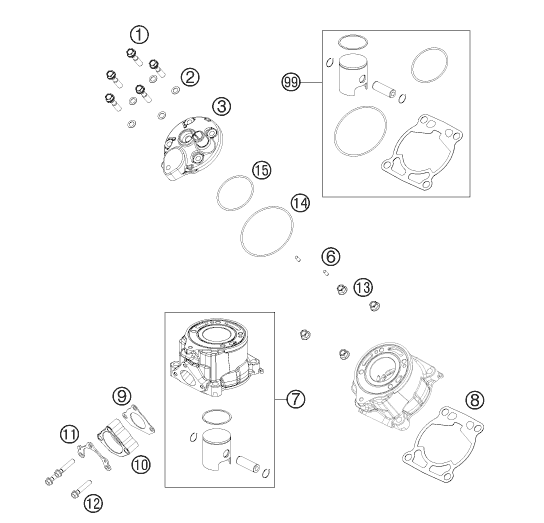 1
2
3
99
15
14
6
13
7
8
9
11
10
12