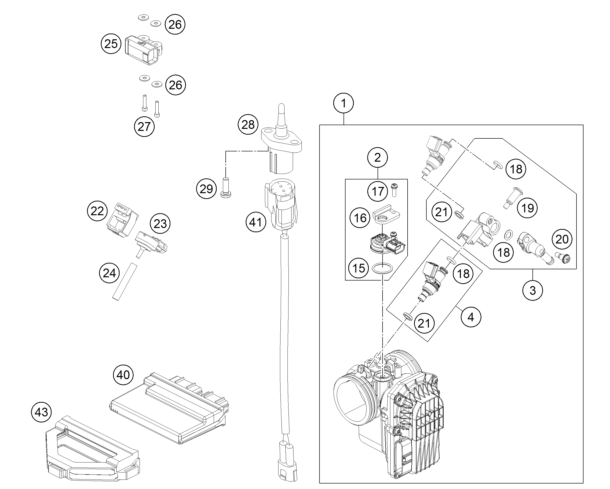 26
25
26
27
28
29
41
22
23
24
40
43
1
2
17
16
15
18
19
21
18
20
18
3
21
4