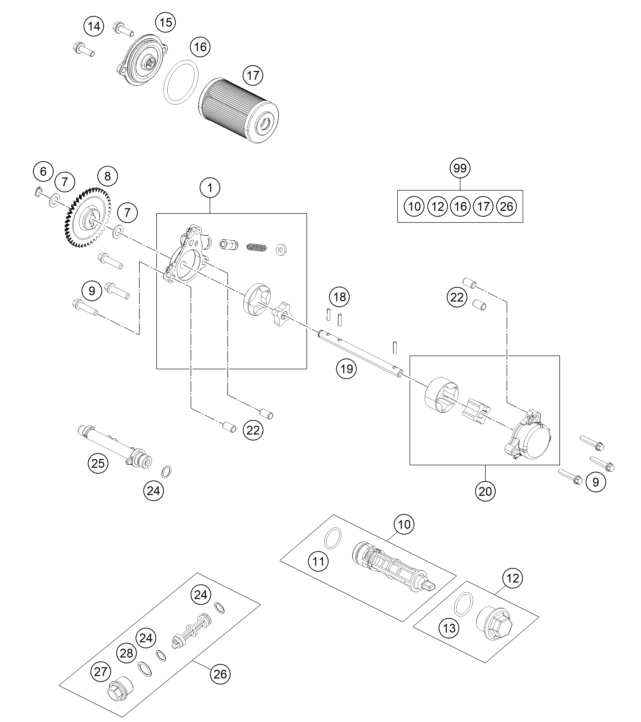 14
15
16
17
6
7
8
7
1
99
10 12 16 17 26
9
18
22
19
22
25
24
20
9
10
11
12
13
24
24
28
27
26