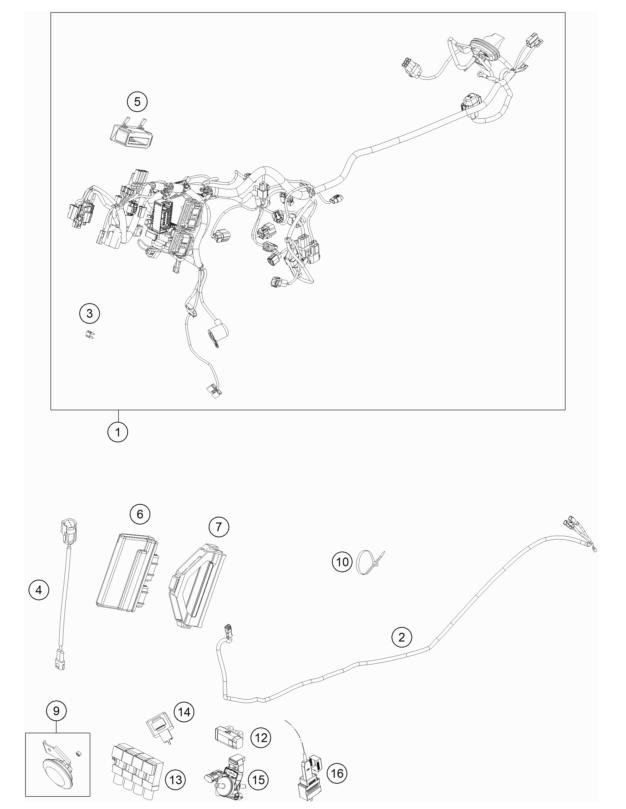 5
3
1
6
7
4
10
2
9
14
12
13
15
16