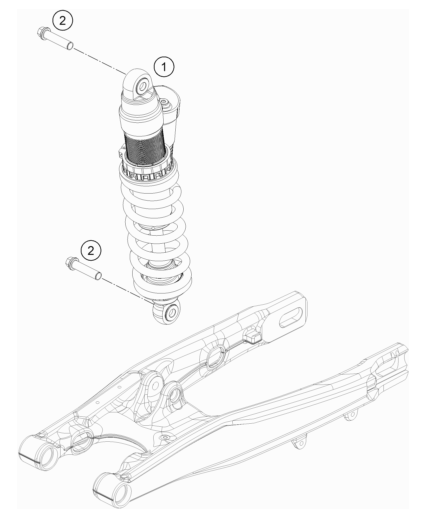 2
1
2