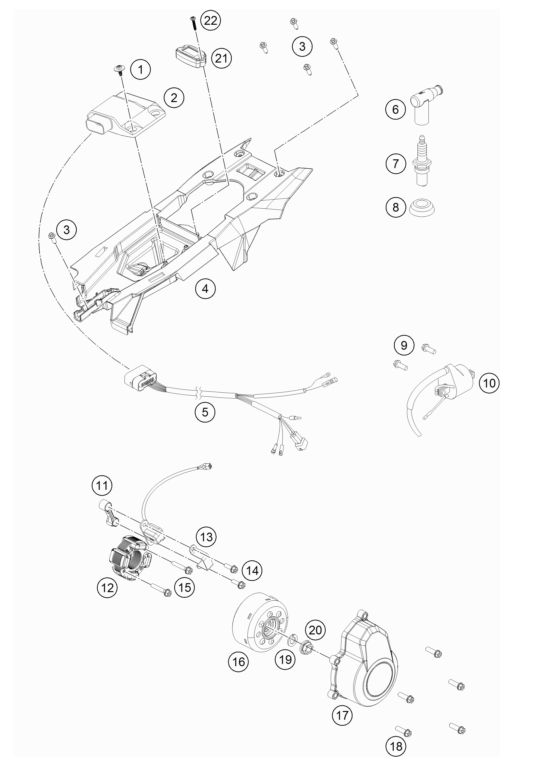 22
3
21
1
2
6
7
8
3
4
9
10
5
11
13
14
12
15
20
16
19
17
18