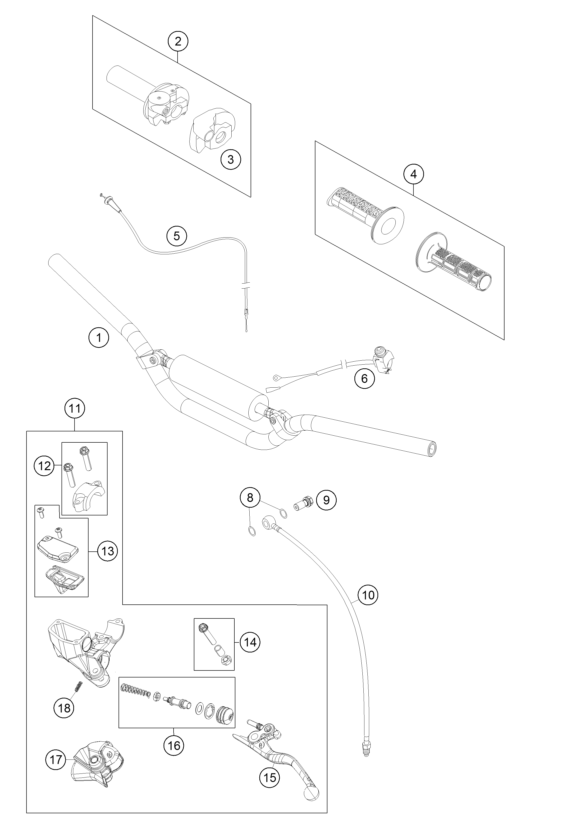 2
3
4
5
1
6
11
12
13
8
9
10
14
18
16
17
15