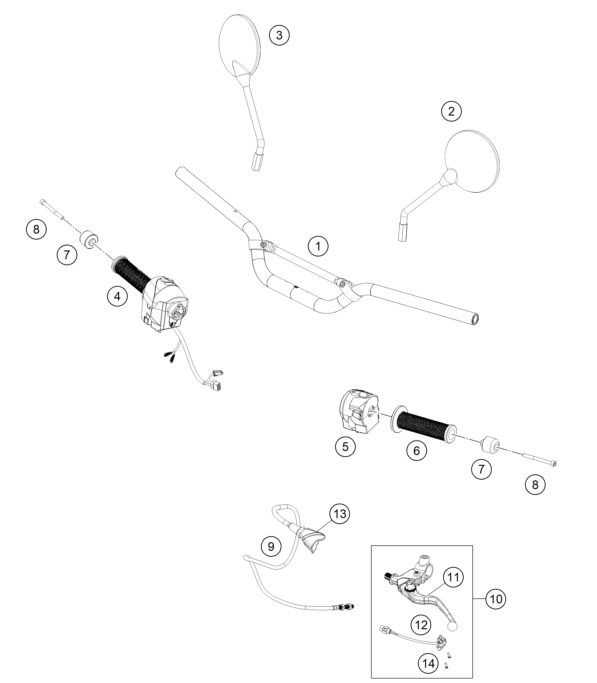 3
2
1
8
7
4
5
6
7
8
13
9
11
10
12
14