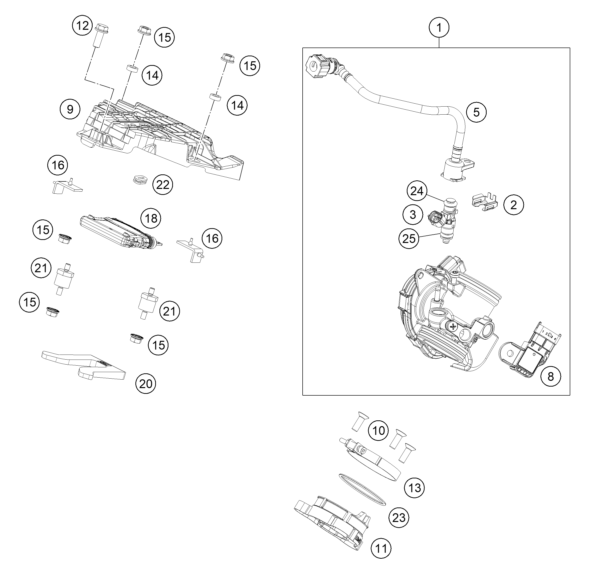 12
15
15
14
14
9
16
22
18
15
16
21
15
21
15
20
1
5
24
2
3
25
8
10
13
23
11