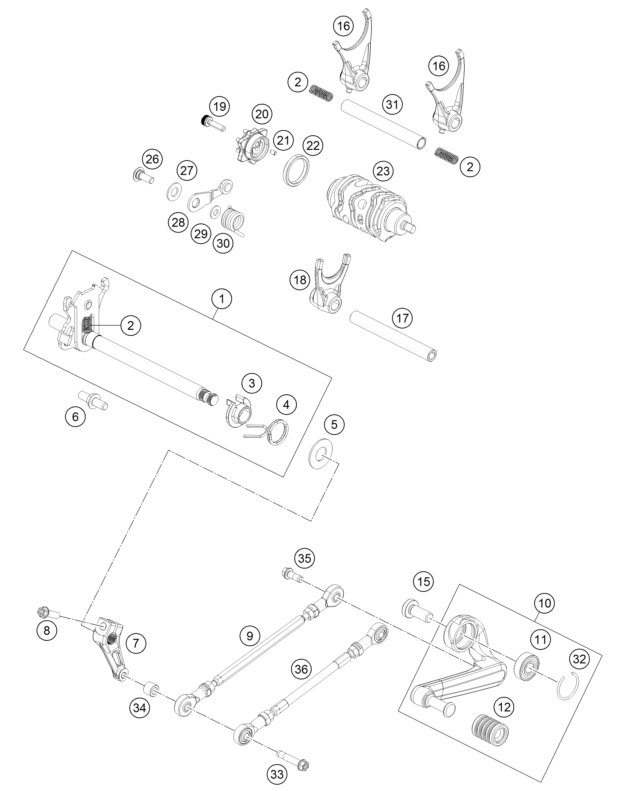 16
16
2
31
19
20
21
22
2
26
27
23
28
29
30
18
17
1
2
3
4
6
5
35
15
10
8
7
9
11
32
36
34
12
33