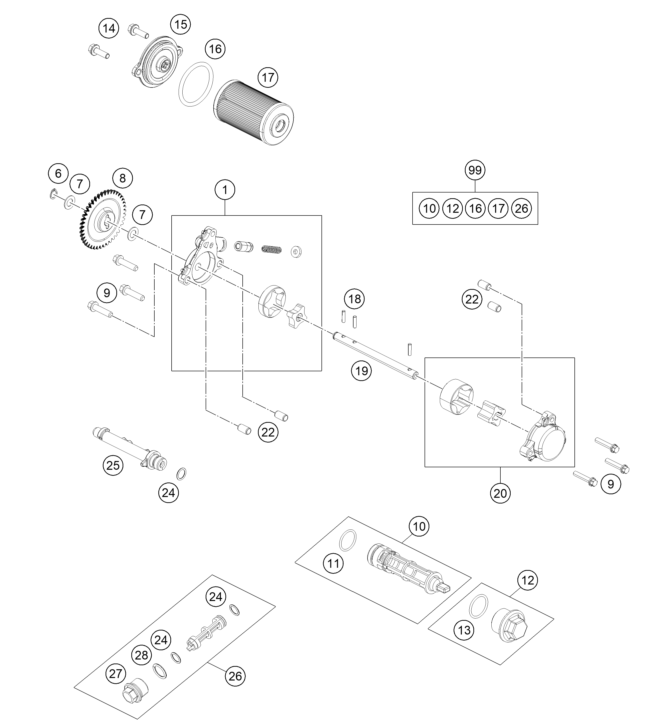 14
15
16
17
6
7
8
7
1
99
10 12 16 17 26
9
18
22
19
22
25
24
20
9
10
11
12
13
24
24
28
27
26