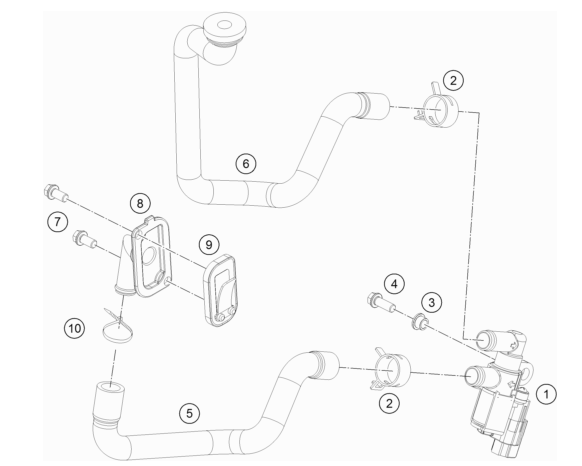 2
6
8
7
9
4
3
10
2
1
5