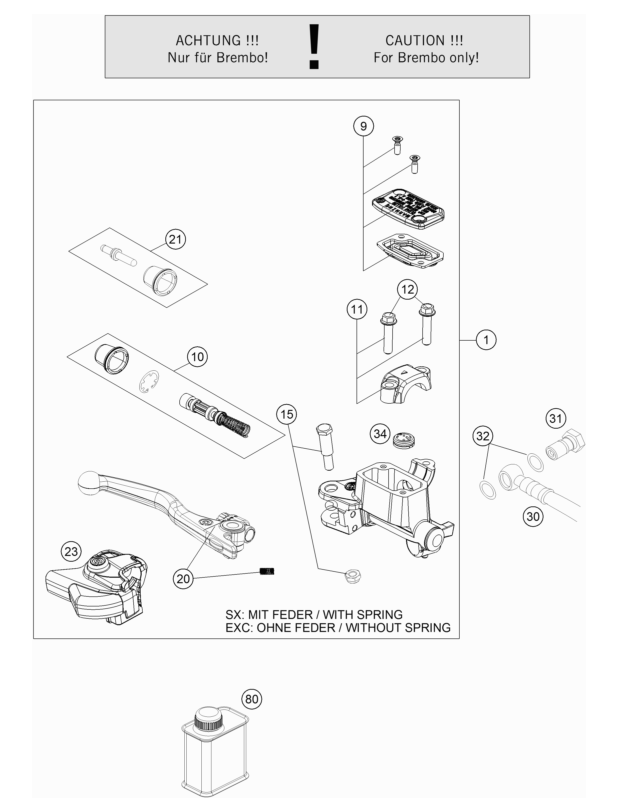 ACHTUNG !!!
Nur für Brembo!

!

CAUTION !!!
For Brembo only!

9

21

12

11

1

10

15

34

31

32

30

23

20

SX: MIT FEDER / WITH SPRING
EXC: OHNE FEDER / WITHOUT SPRING

80