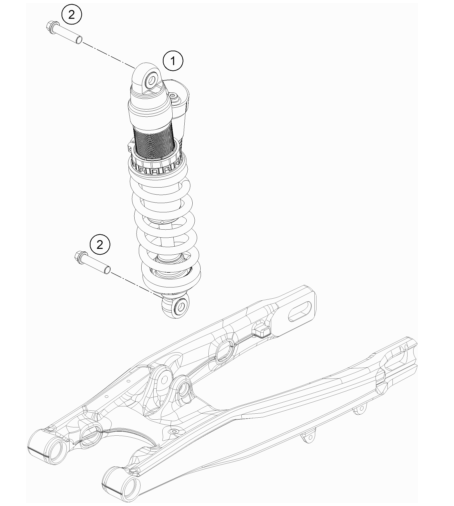 2
1
2