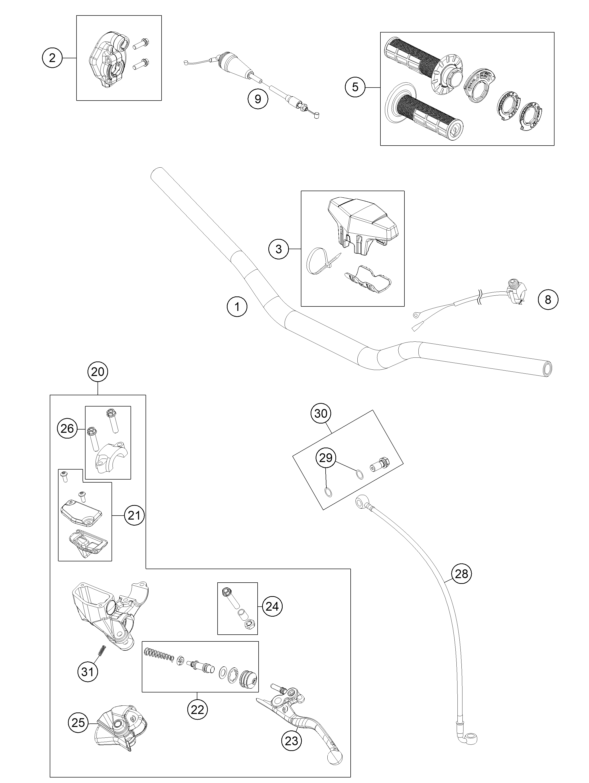 2
9
5
3
1
8
20
26
21
30
29
28
24
31
22
25
23