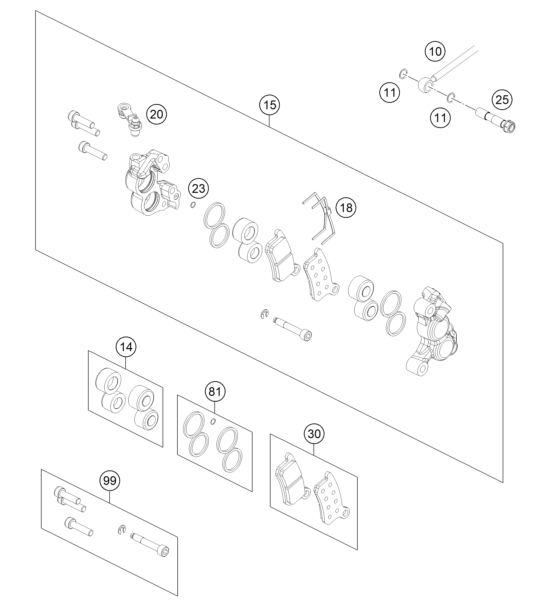 10
11
11
25
15
20
23
18
14
81
30
99