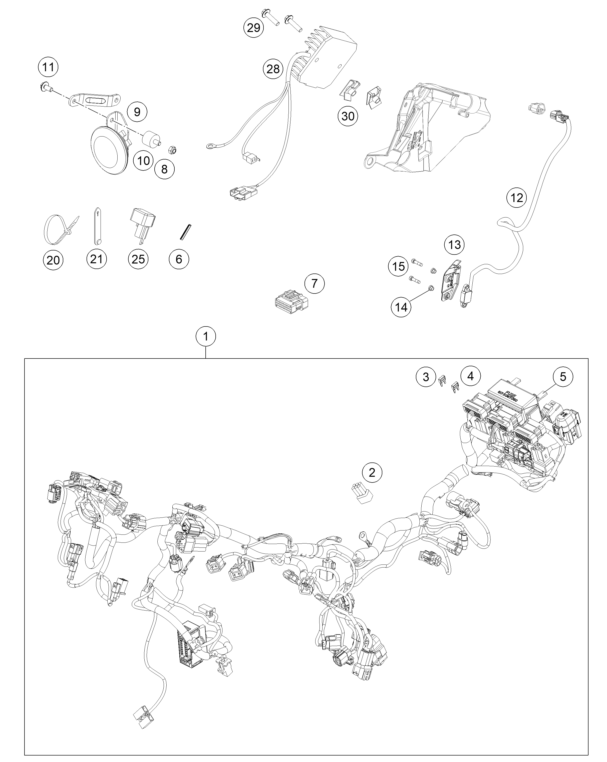 29
11
28
9
30
10
8
12
20
21
25
6
13
15
7
14
1
3
4
5
2