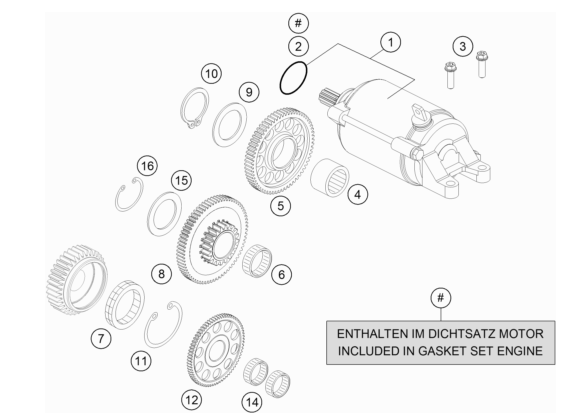 #
2
1
3
10
9
16
15
5
4
8
6
7
11
12
14
#
ENTHALTEN IM DICHTSATZ MOTOR
INCLUDED IN GASKET SET ENGINE