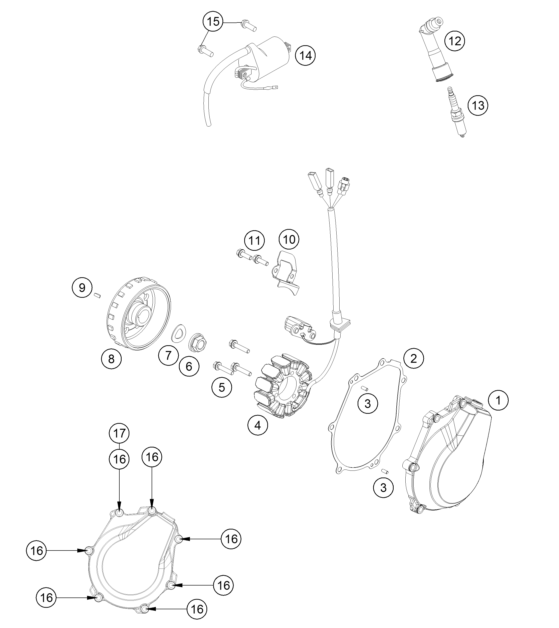 15
14
12
13
11
10
9
8
7
6
5
4
2
3
1
3
17
16
16
16
16
16
16
16