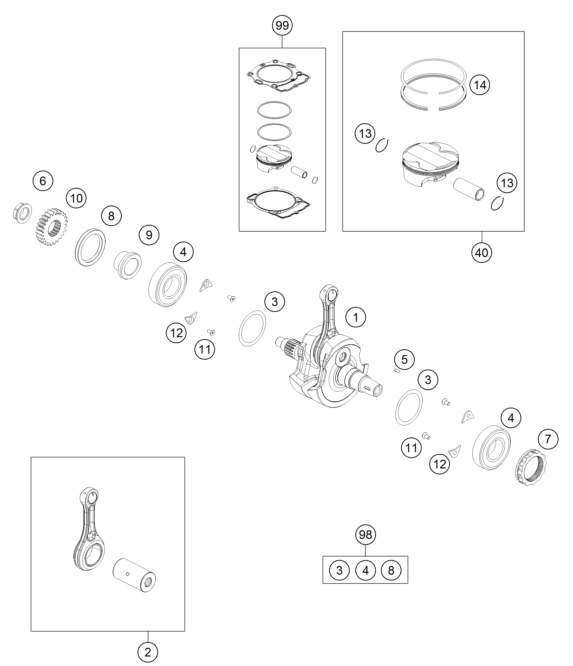 99
14
13
13
40
6
10
8
9
4
3
1
12
11
5
3
4
7
11
12
98
3 4 8
2