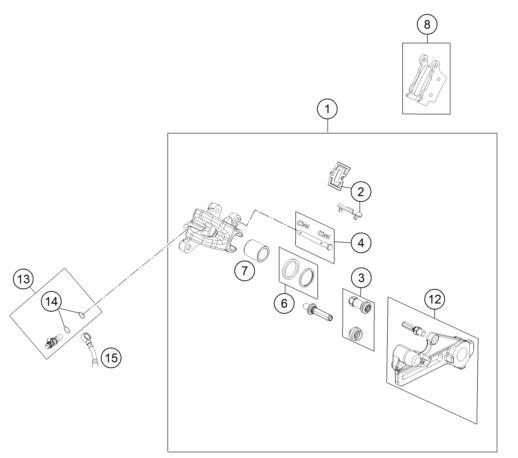 8
1
2
4
7
6
3
12
13
14
15